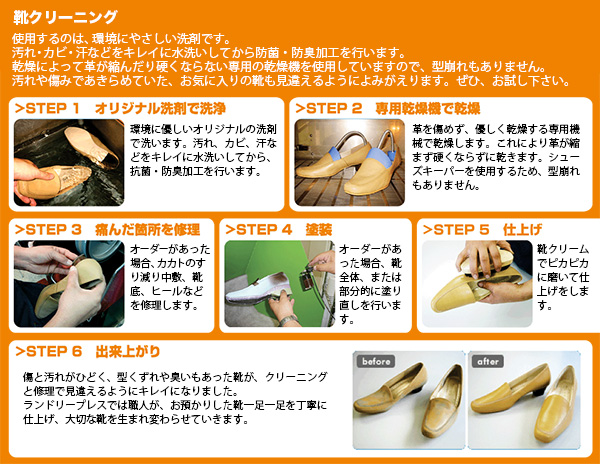 靴クリーニング

使用するのは、環境にやさしい洗剤です。
汚れ・カビ・汗などをキレイに水洗いしてから防菌・防臭加工を行います。
乾燥によって革が縮んだり硬くならない専用の乾燥機を使用していますので、型崩れもありません。
汚れや傷みであきらめていた、お気に入りの靴も見違えるようによみがえります。ぜひ、お試し下さい。

>STEP 1 オリジナル洗剤で洗浄

環境に優しいオリジナルの洗剤で洗います。汚れ、カビ、汗などをキレイに水洗いしてから、抗菌・防臭加工を行います。

>STEP 2 専用乾燥機で乾燥

革を傷めず、優しく乾燥する専用機械で乾燥します。これにより革が縮まず硬くならずに乾きます。シューズキーパーを使用するため、型崩れもありません。

>STEP 3 痛んだ箇所を修理

オーダーがあった場合、カカトのすり減り中敷、靴底、ヒールなどを修理します。

>STEP 4 塗装

オーダーがあった場合、靴全体、または部分的に塗り直しを行います。

>STEP 5 仕上げ

靴クリームでピカピカに磨いて仕上げをします。

>STEP 6 出来上がり

傷と汚れがひどく、型くずれや臭いもあった靴が、クリーニングと修理で見違えるようにキレイになりました。
ランドリープレスでは職人が、お預かりした靴一足一足を丁寧に仕上げ、大切な靴を生まれ変わらせていきます。

before

after